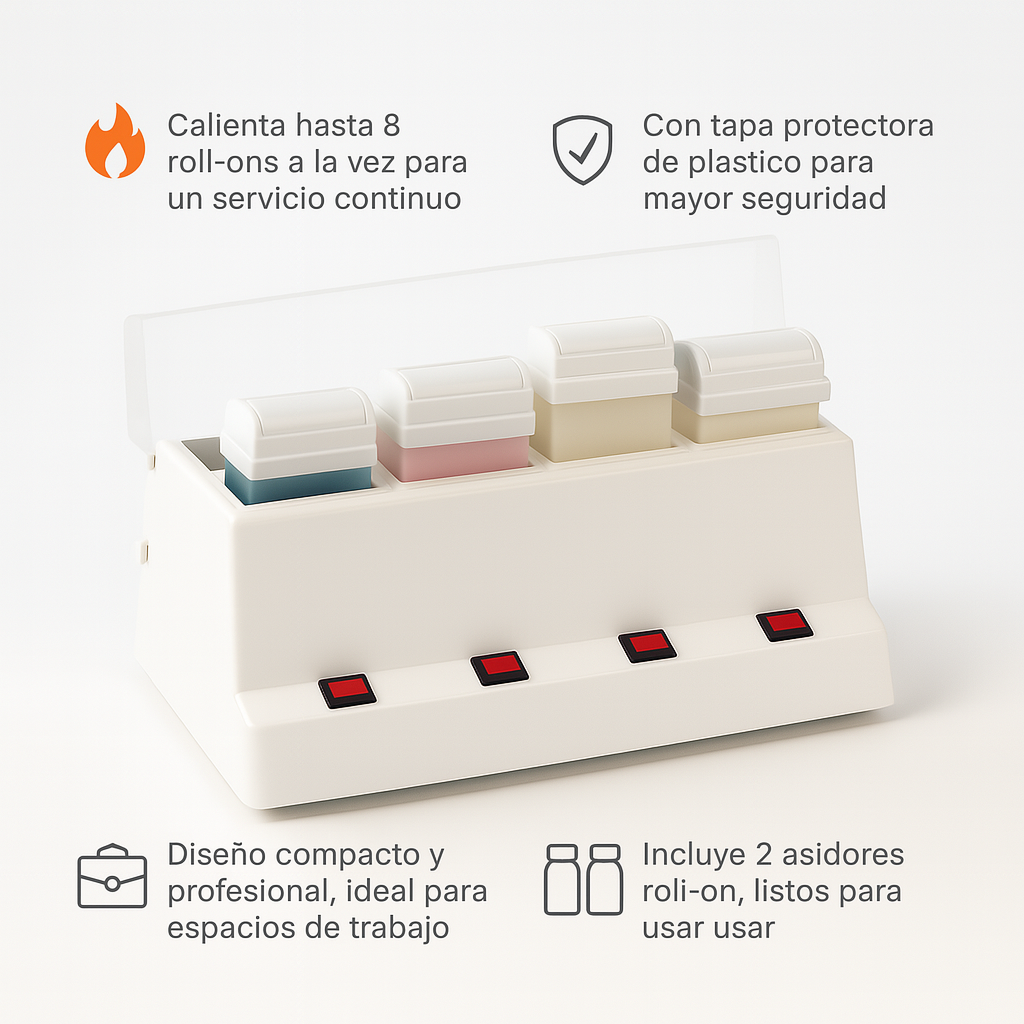 Calienta hasta 8 roll-ons a la vez para un servicio continuo

Con tapa protectora de plastico para mayor seguridad

Diseño compacto y profesional, ideal para espacios de trabajo

Incluye 2 asidores roli-on, listos para usar usar