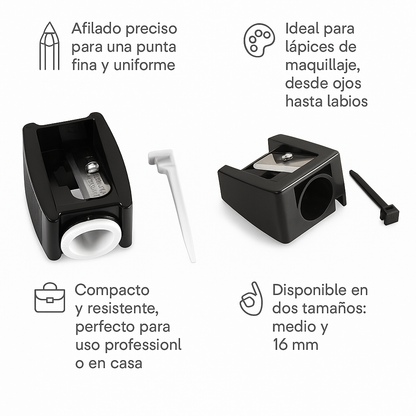 Afilado preciso para una punta fina y uniforme

Ideal para lápices de maquillaje, desde ojos hasta labios

Compacto y resistente, perfecto para uso professionl o en casa

Disponible en dos tamaños: medio y 16 mm