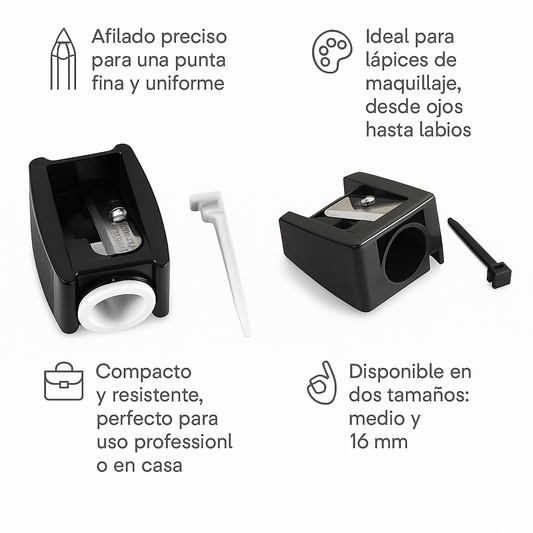 Afilado preciso para una punta fina y uniforme

Ideal para lápices de maquillaje, desde ojos hasta labios

Compacto y resistente, perfecto para uso professionl o en casa

Disponible en dos tamaños: medio y 16 mm